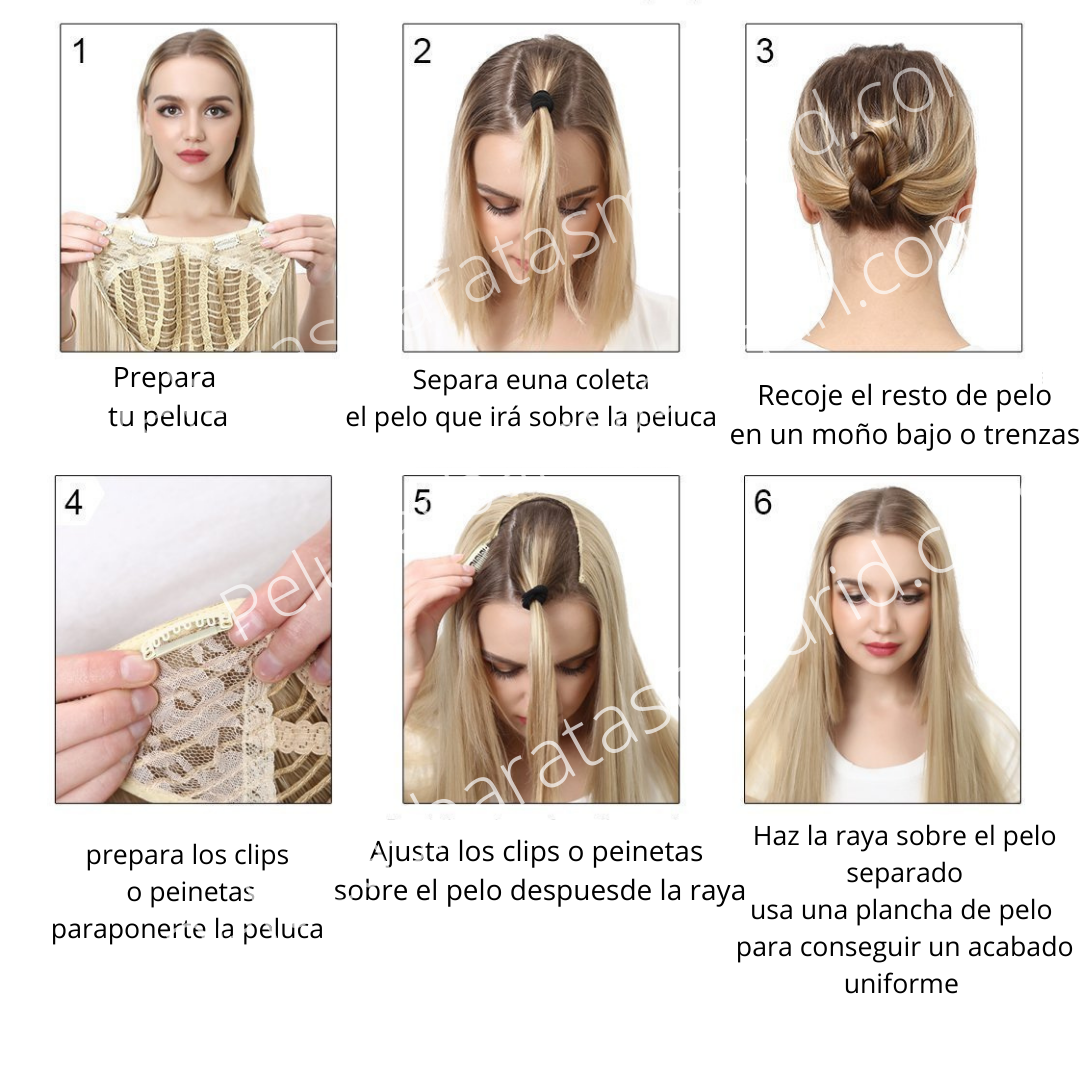 1

Prepara
tu peluca

2

Separa euna coleta
el pelo que irá sobre la peluca

3

Recoje el resto de pelo
en un moño bajo o trenzas

4

prepara los clips
o peinetas
paraponerte la peluca

5

Ajusta los clips o peinetas
sobre el pelo despuesde la raya

6

Haz la raya sobre el pelo
separado
usa una plancha de pelo
para conseguir un acabado
uniforme